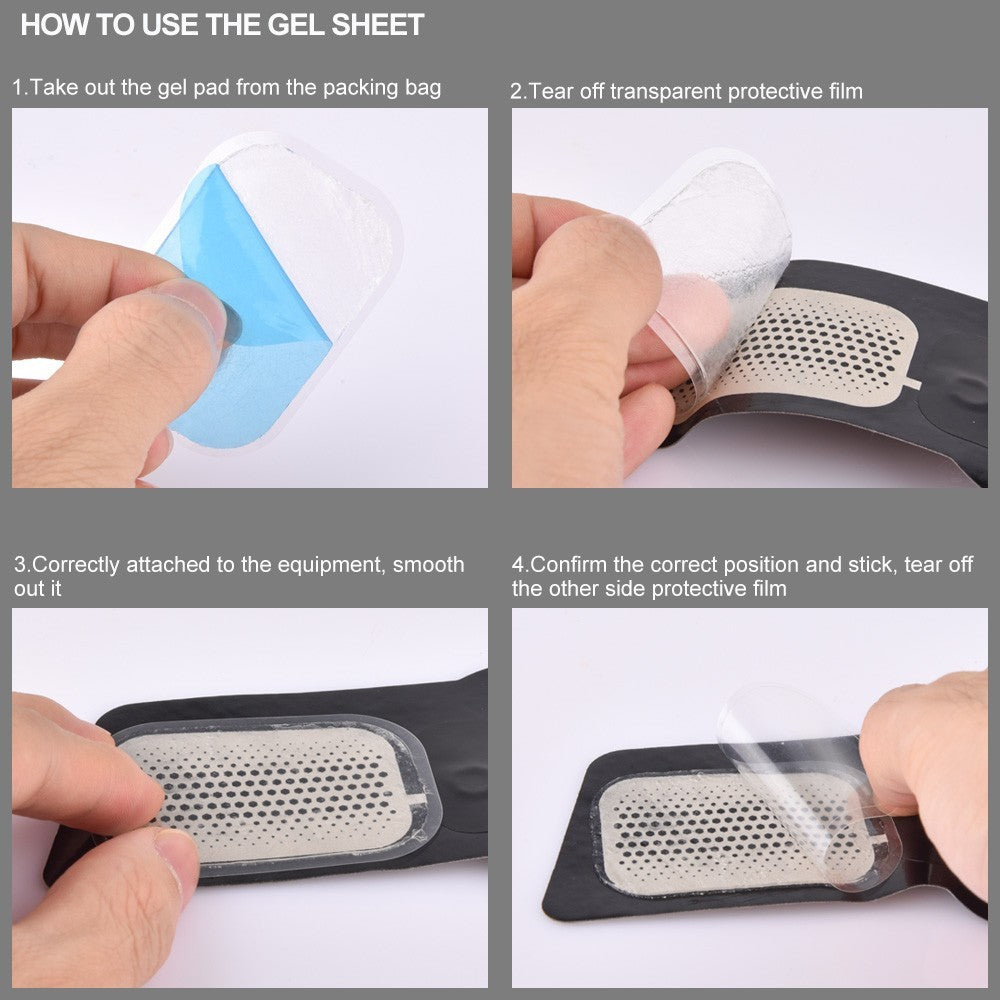 HOW TO USE THE GEL SHEET

1.Take out the gel pad from the packing bag

2.Tear off transparent protective film

3.Correctly attached to the equipment, smooth out it

4.Confirm the correct position and stick, tear off the other side protective film